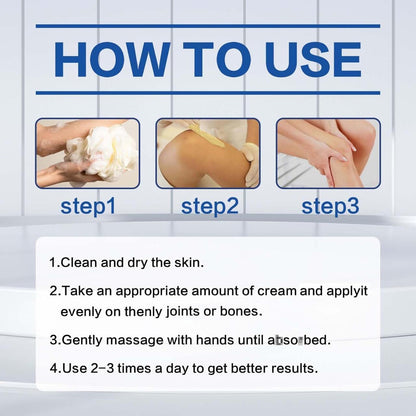 HOW TO USE

step1

step2

step3

1.Clean and dry the skin.

2.Take an appropriate amount of cream and applyit evenly on thenly joints or bones.

3.Gently massage with hands until absorbed.

4.Use 2-3 times a day to get better results.